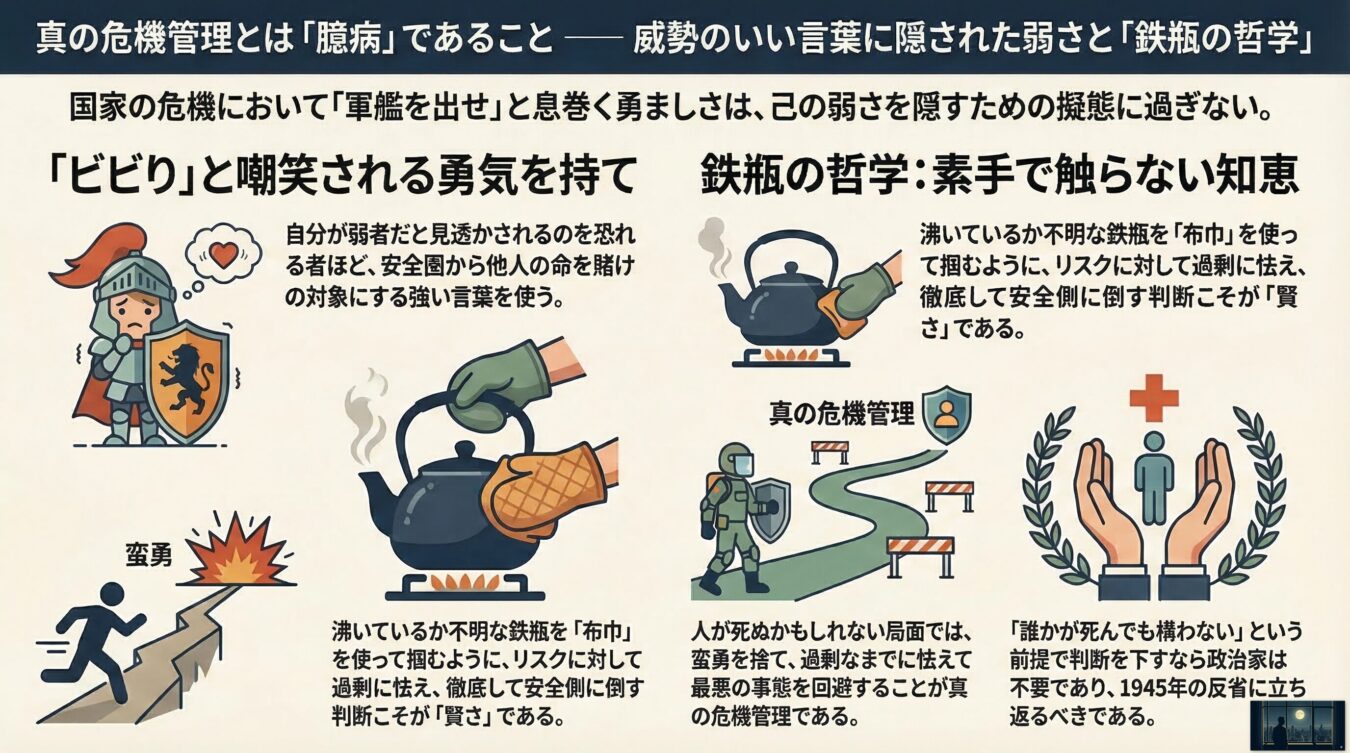 真の危機管理とは「臆病」であること —— 威勢のいい言葉に隠された弱さと「鉄瓶の哲学」

国家の危機において「軍艦を出せ」と息巻く勇ましさは、己の弱さを隠すための擬態に過ぎない。

「ビビり」と嘲笑される勇気を持て

自分が弱者だと見透かされるのを恐れる者ほど、安全圏から他人の命を賭けの対象にする強い言葉を使う。

蛮勇

沸いているか不明な鉄瓶を「布巾」を使って掴むように、リスクに対して過剰に怯え、徹底して安全側に倒す判断こそが「賢さ」である。

鉄瓶の哲学：素手で触らない知恵

沸いているか不明な鉄瓶を「布巾」を使って掴むように、リスクに対して過剰に怯え、徹底して安全側に倒す判断こそが「賢さ」である。

真の危機管理

人が死ぬかもしれない局面では、蛮勇を捨て、過剰なまでに怯えて最悪の事態を回避することが真の危機管理である。

「誰かが死んでも構わない」という前提で判断を下すなら政治家は不要であり、1945年の反省に立ち返るべきである。