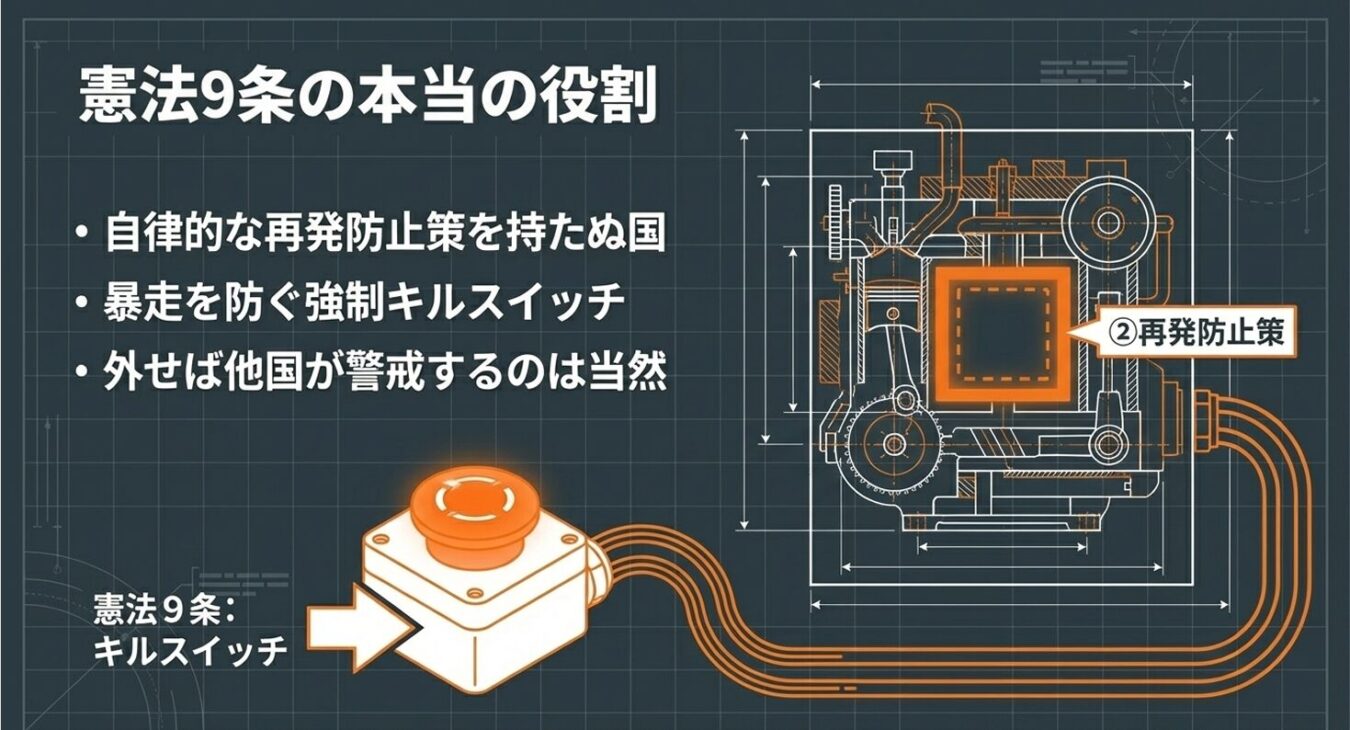 憲法9条の本当の役割

• 自律的な再発防止策を持たぬ国
• 暴走を防ぐ強制キルスイッチ
• 外せば他国が警戒するのは当然

②再発防止策

憲法９条：
キルスイッチ