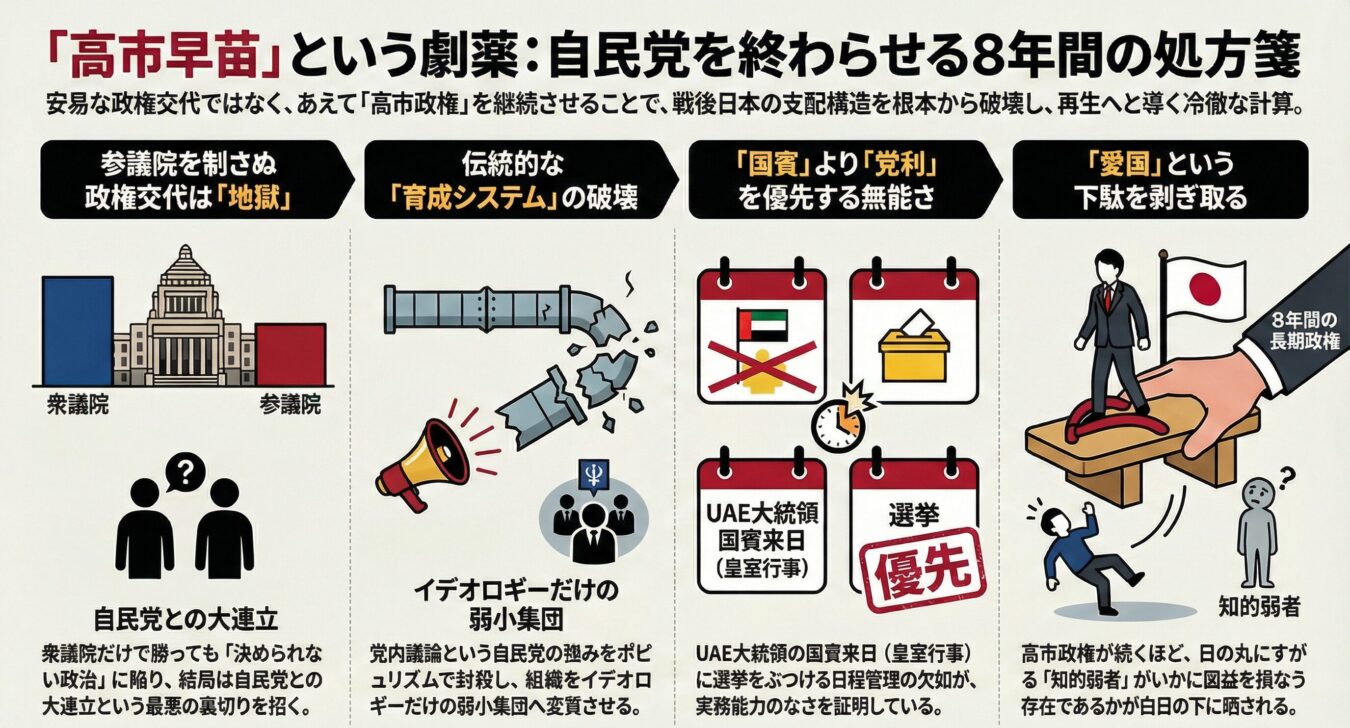 「高市早苗」という劇薬：自民党を終わらせる8年間の処方箋

安易な政権交代ではなく、あえて「高市政権」を継続させることで、戦後日本の支配構造を根本から破壊し、再生へと導く冷徹な計算。

参議院を制さぬ政権交代は「地獄」

衆議院

参議院

自民党との大連立

衆議院だけで勝っても「決められない政治」に陥り、結局は自民党との大連立という最悪の裏切りを招く。

伝統的な「育成システム」の破壊

イデオロギーだけの弱小集団

党内議論という自民党の強みをポピュリズムで封殺し、組織をイデオロギーだけの弱小集団へ変質させる。

「国賓」より「党利」を優先する無能さ

UAE大統領国賓来日（皇室行事）

選挙

優先

UAE大統領の国賓来日（皇室行事）に選挙をぶつける日程管理の欠如が、実務能力のなさを証明している。

「愛国」という下駄を剥ぎ取る

8年間の長期政権

知的弱者

高市政権が続くほど、日の丸にすがる「知的弱者」がいかに国益を損なう存在であるかが白日の下に晒される。