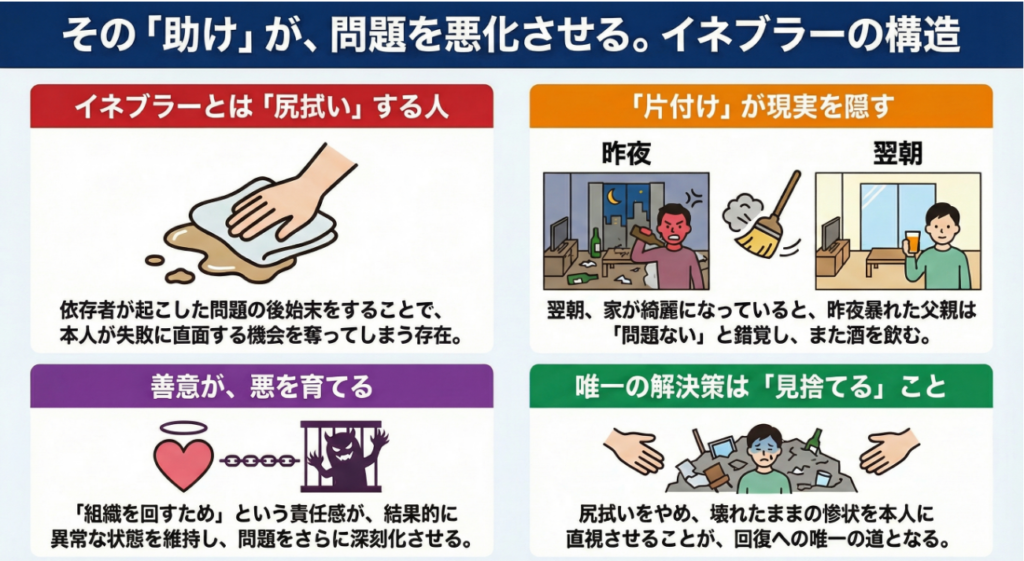 その「助け」が、問題を悪化させる。イネブラーの構造

イネブラーとは「尻拭い」する人

依存者が起こした問題の後始末をすることで、本人が失敗に直面する機会を奪ってしまう存在。

「片付け」が現実を隠す

昨夜

翌朝

翌朝、家が綺麗になっていると、昨夜暴れた父親は「問題ない」と錯覚し、また酒を飲む。

善意が、悪を育てる

「組織を回すため」という責任感が、結果的に異常な状態を維持し、問題をさらに深刻化させる。

唯一の解決策は「見捨てる」こと

尻拭いをやめ、壊れたままの惨状を本人に直視させることが、回復への唯一の道となる。